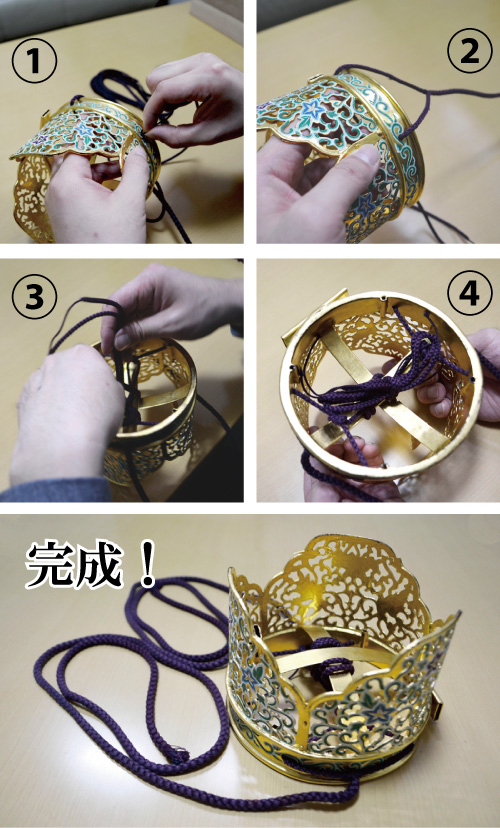 ①

②

③

④

完成！